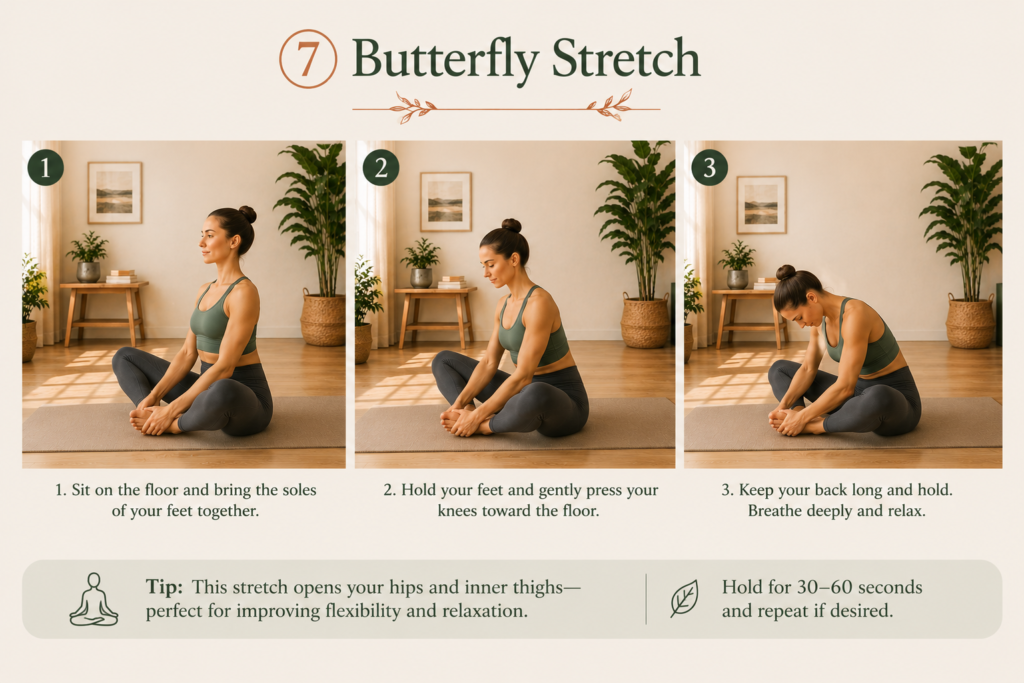 7 Butterfly Stretch

1

2

3

1. Sit on the floor and bring the soles of your feet together.

2. Hold your feet and gently press your knees toward the floor.

3. Keep your back long and hold. Breathe deeply and relax.

Tip: This stretch opens your hips and inner thighs—perfect for improving flexibility and relaxation.

Hold for 30–60 seconds and repeat if desired.