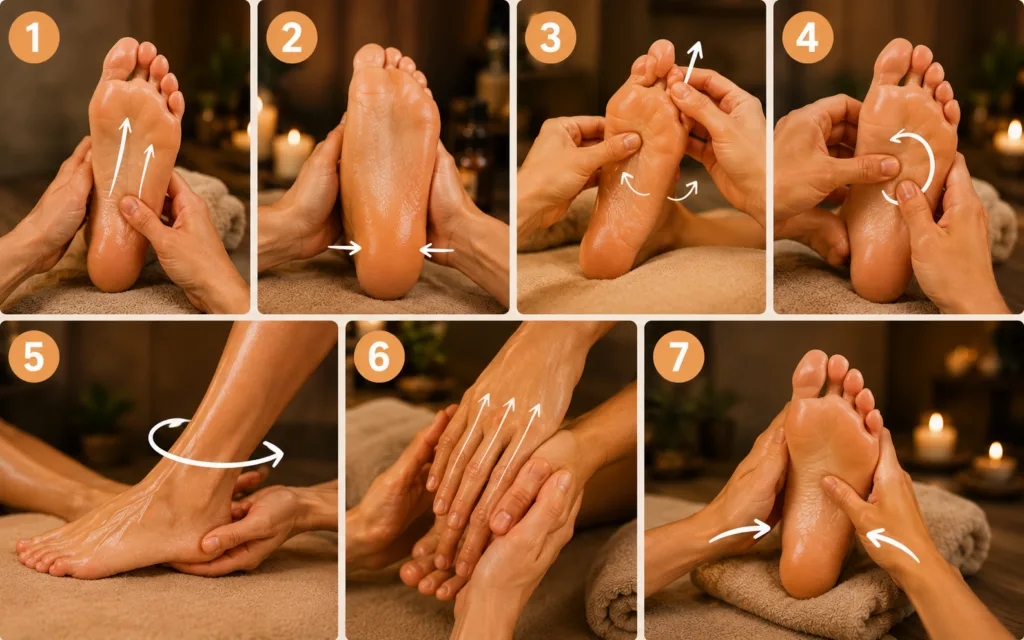 1
2
3
4
5
6
7